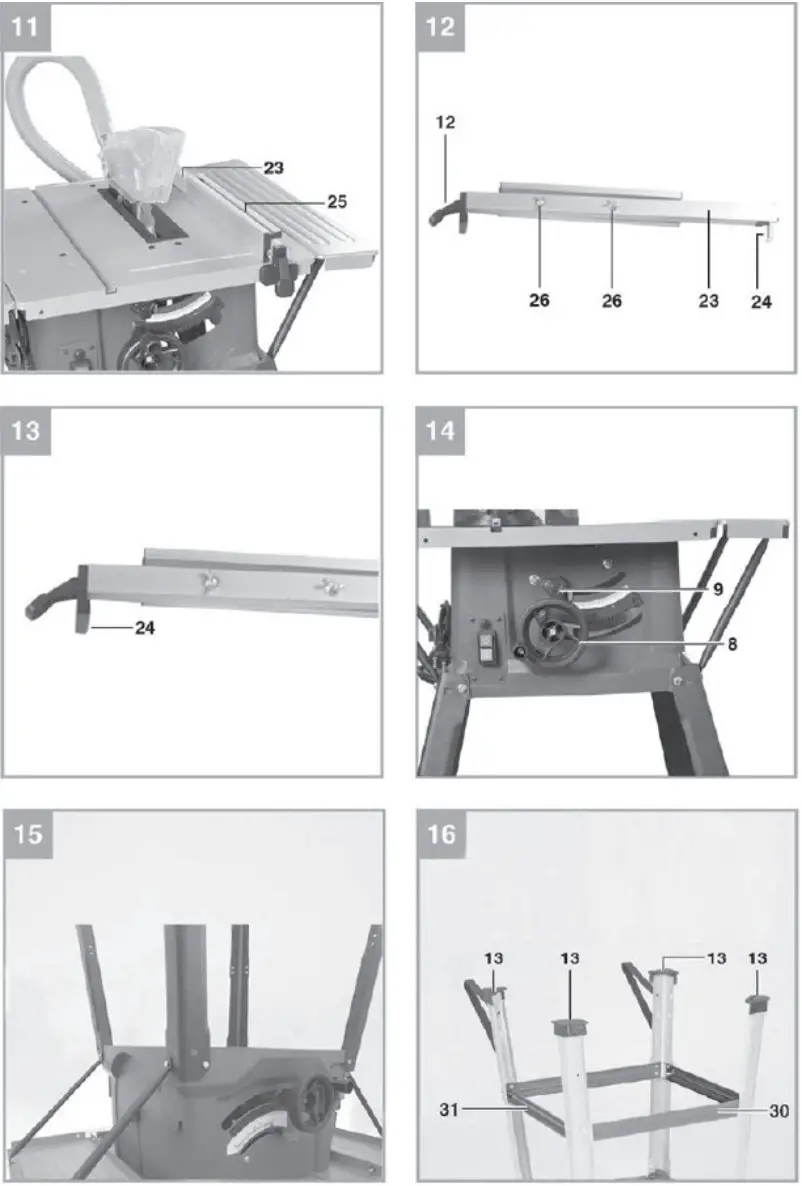 11
23
25

12
12
26
26
23
24

13
24

14
9
8

15

16
13
13
13
13
31
30