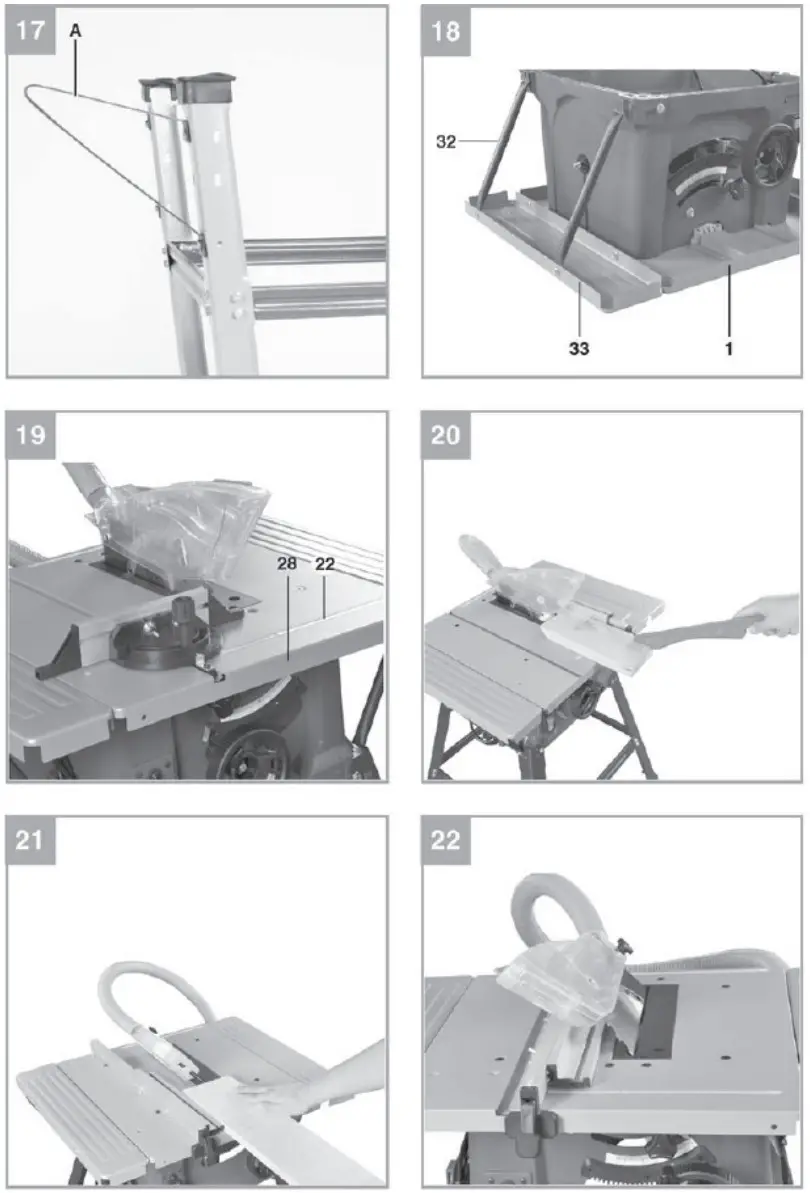 17
A

18
32
33
1

19
28
22

20

21

22