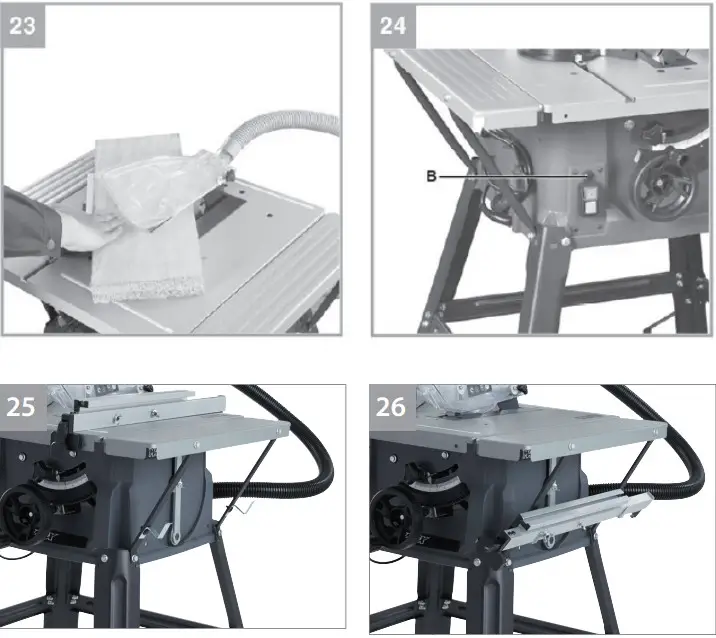 23

24

B

25

26