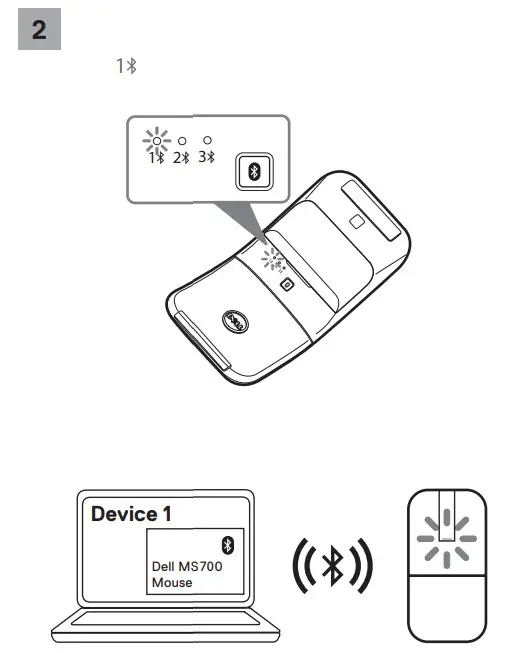 2

1

1 2 3

DELL

Device 1

Dell MS700 Mouse