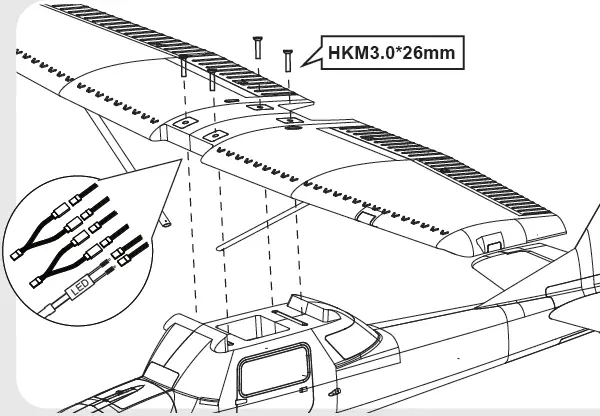 HKM3.0*26mm

LED