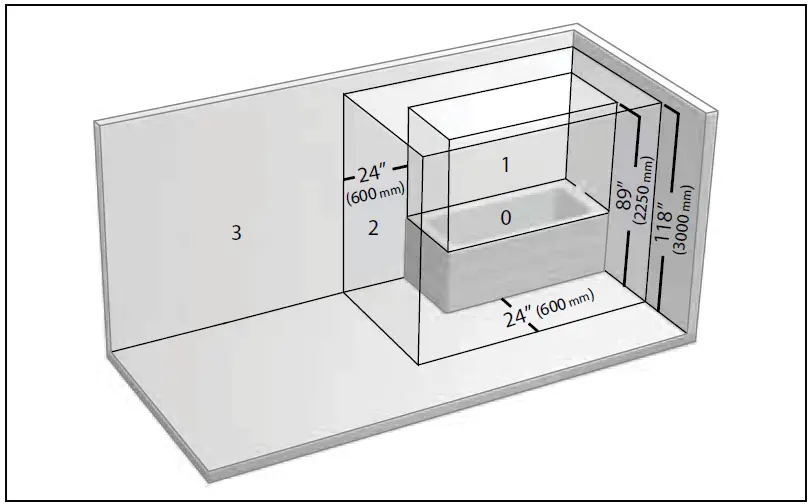 3

24"
(600 mm)

2

1

0

89"
(2250 mm)

118"
(3000 mm)

24" (600 mm)