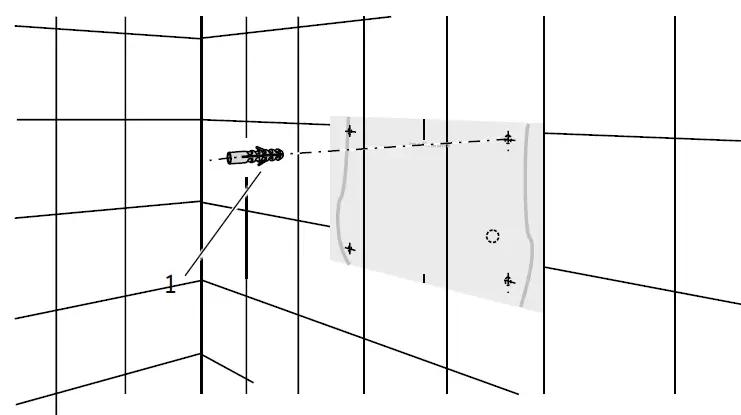 1