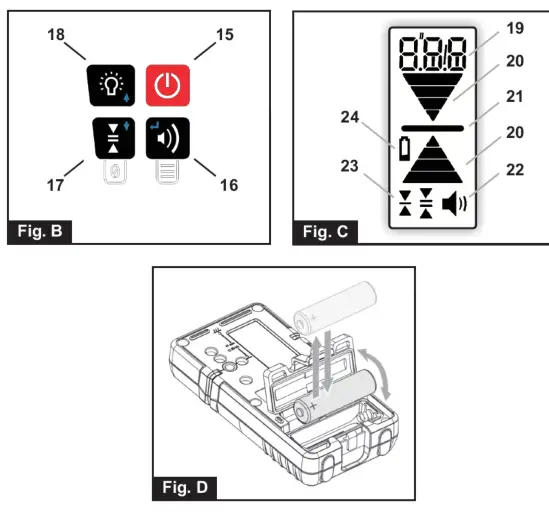 18
15
17
16
Fig. B

19
20
21
24
20
23
22
Fig. C

Fig. D