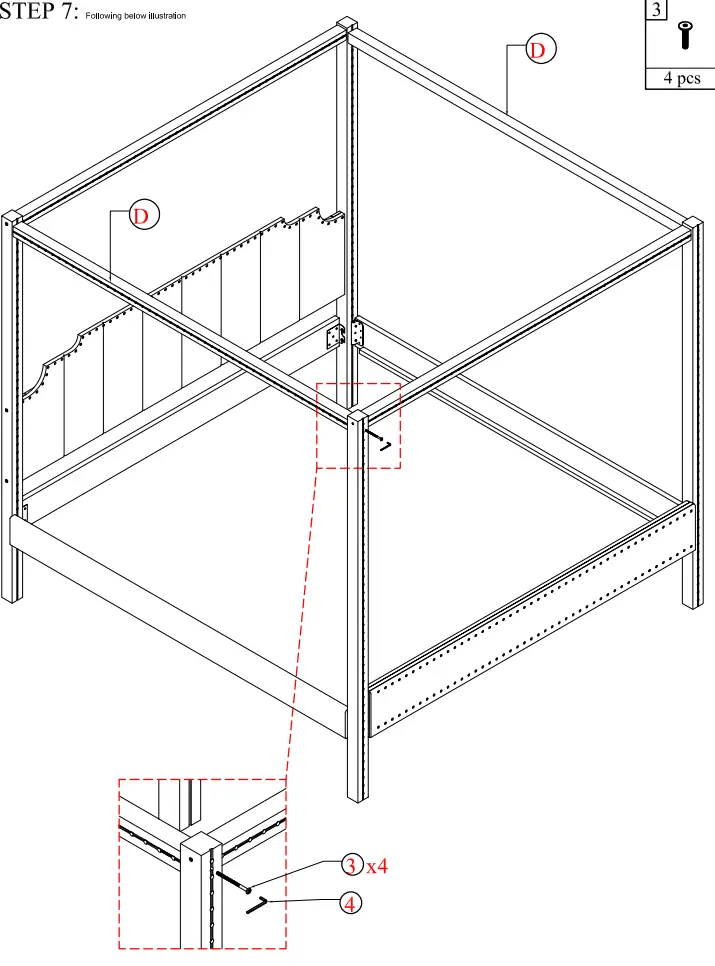 STEP 7: Following below illustration

3
4 pcs

D

D

3 x4

4