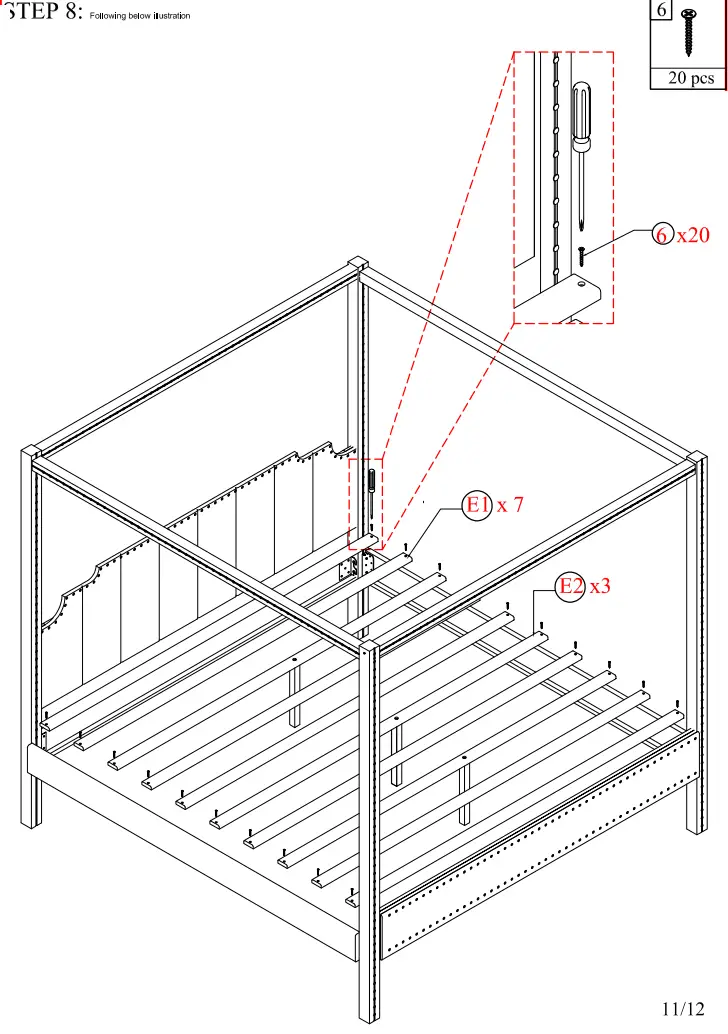 STEP 8: Following below illustration

6

20 pcs

6 x20

E1 x 7

E2 x3

11/12