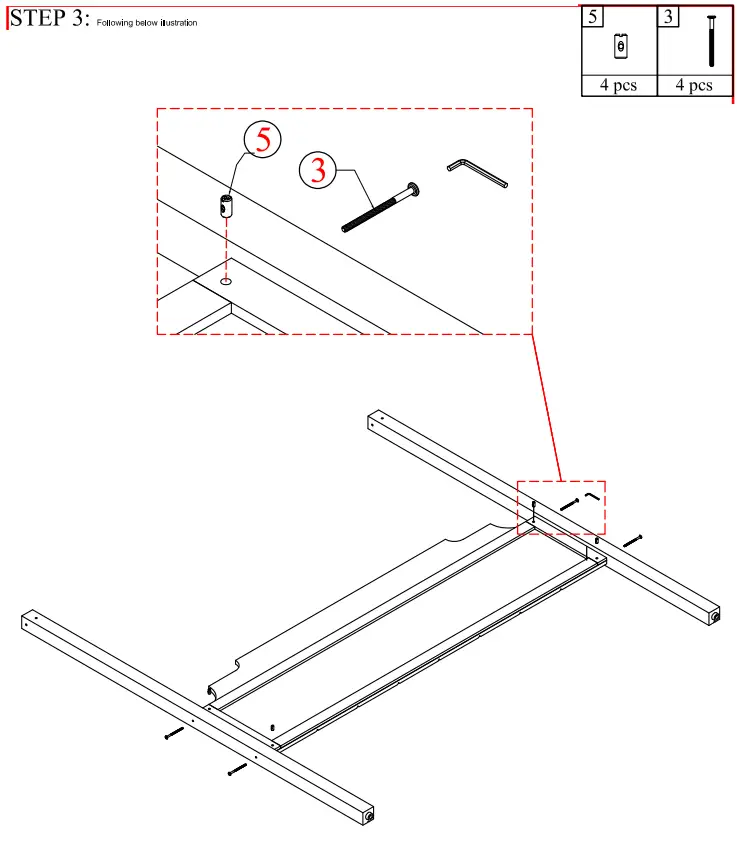 STEP 3: Following below illustration

| 5 | 3 |
|---|---|
| 4 pcs | 4 pcs |

5

3