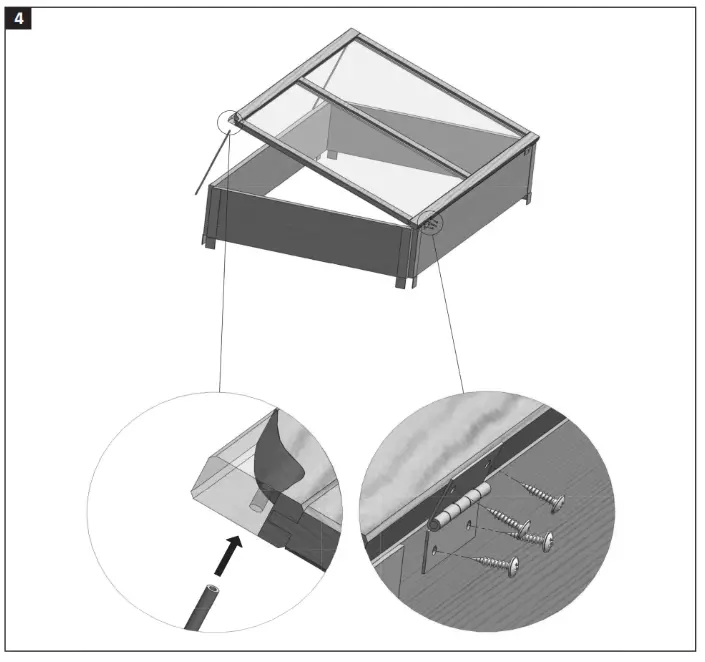 4