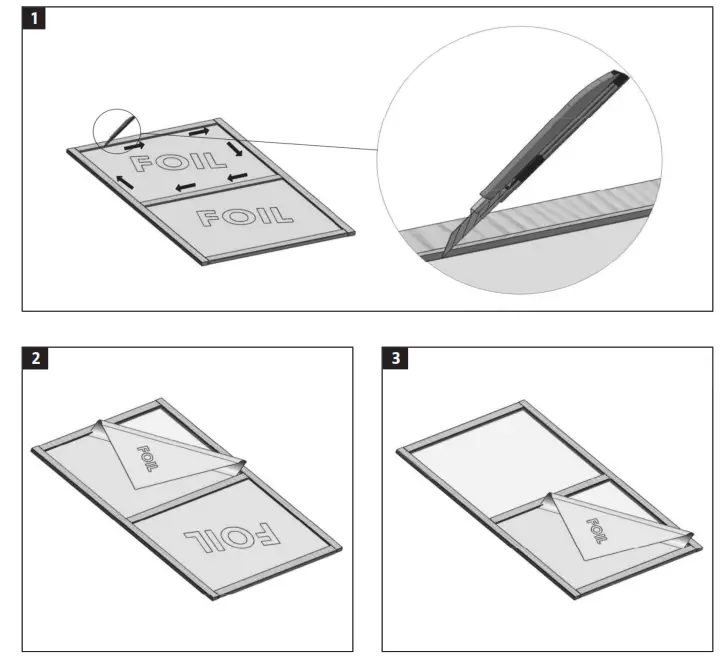 1

FOIL

FOIL

2

FOIL

FOIL

3

FOIL