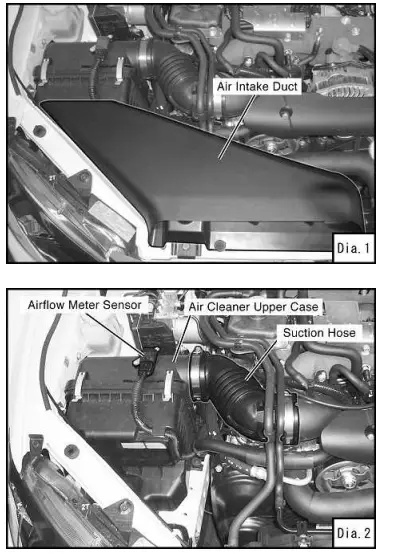 Air Intake Duct

Dia. 1

Airflow Meter Sensor

Air Cleaner Upper Case

Suction Hose

Dia. 2