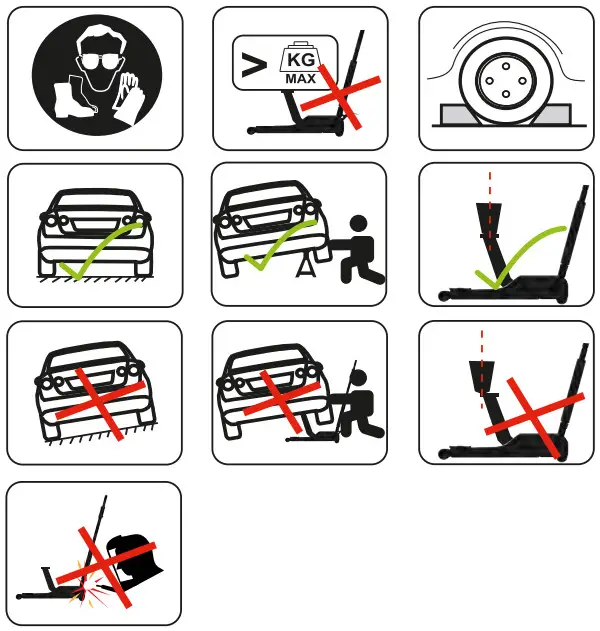 > KG MAX