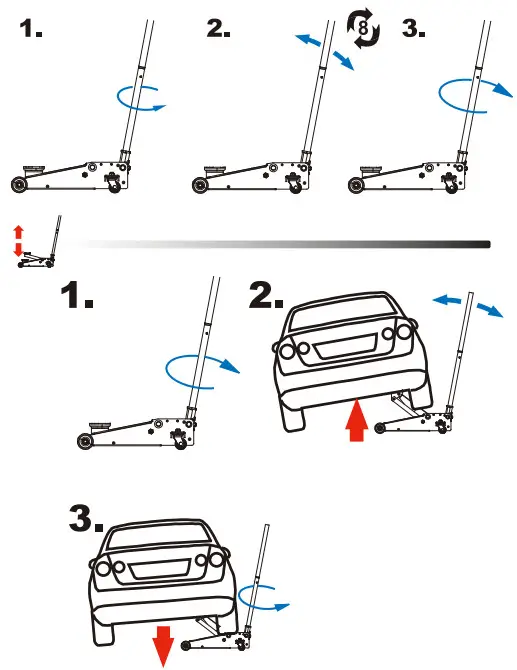 1.

2.

8

3.

1.

2.

3.