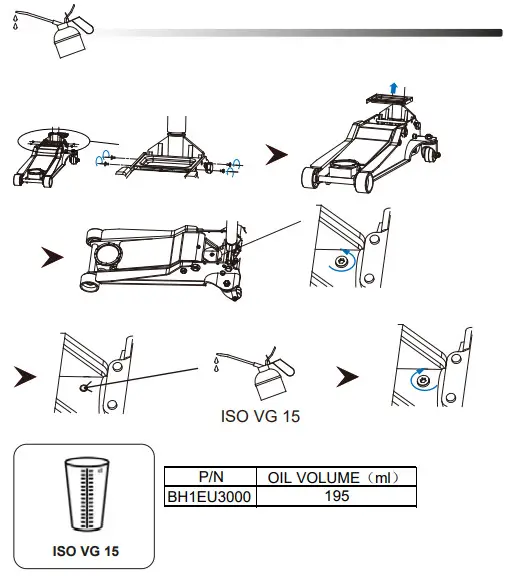 ISO VG 15

ISO VG 15

| P/N | OIL VOLUME（ml） |
|---|---|
| BH1EU3000 | 195 |