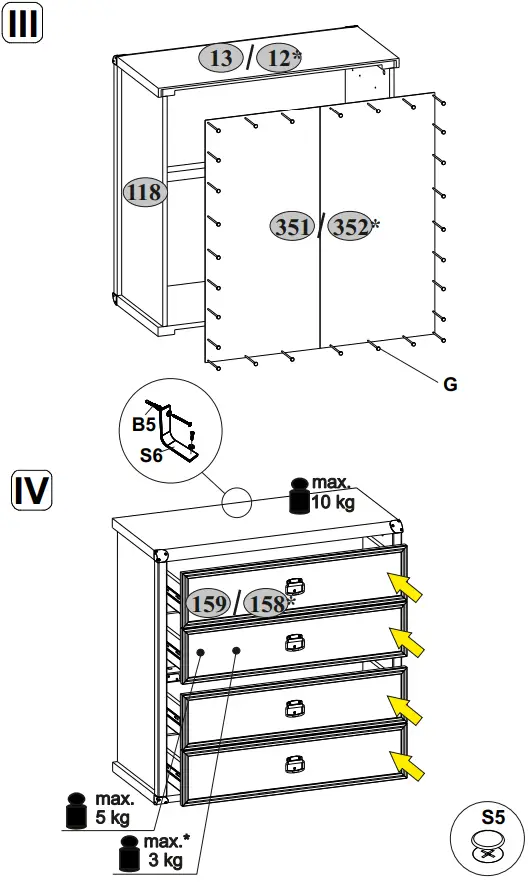 III

13 / 12*

118

351 / 352*

G

B5

S6

IV

max. 10 kg

159 / 158*

max. 5 kg

max.* 3 kg

S5