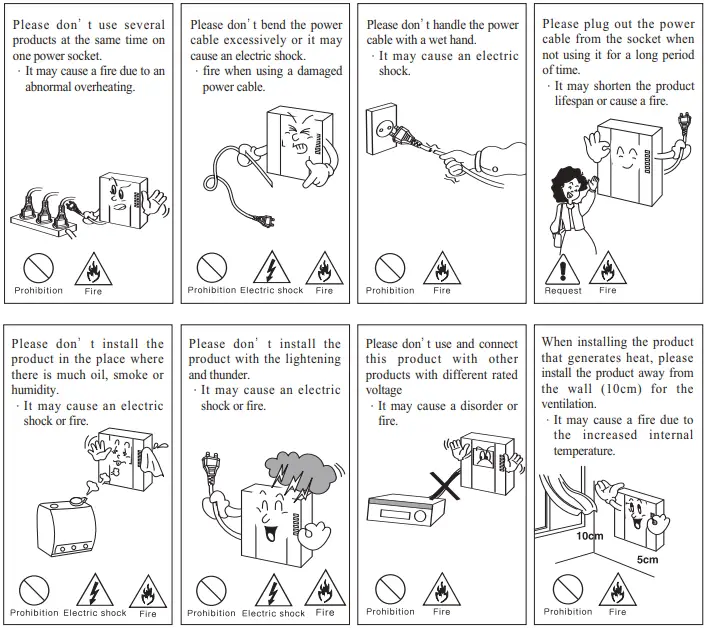 Please don' t use several products at the same time on one power socket.
· It may cause a fire due to an abnormal overheating.

Prohibition Fire

Please don' t bend the power cable excessively or it may cause an electric shock.
· fire when using a damaged power cable.

Prohibition Electric shock Fire

Please don' t handle the power cable with a wet hand.
· It may cause an electric shock.

Prohibition Fire

Please plug out the power cable from the socket when not using it for a long period of time.
· It may shorten the product lifespan or cause a fire.

Request Fire

Please don' t install the product in the place where there is much oil, smoke or humidity.
· It may cause an electric shock or fire.

Prohibition Electric shock Fire

Please don' t install the product with the lightening and thunder.
· It may cause an electric shock or fire.

Prohibition Electric shock Fire

Please don' t use and connect this product with other products with different rated voltage
· It may cause a disorder or fire.

Prohibition Fire

When installing the product that generates heat, please install the product away from the wall (10cm) for the ventilation.
· It may cause a fire due to the increased internal temperature.

10cm
5cm

Prohibition Fire