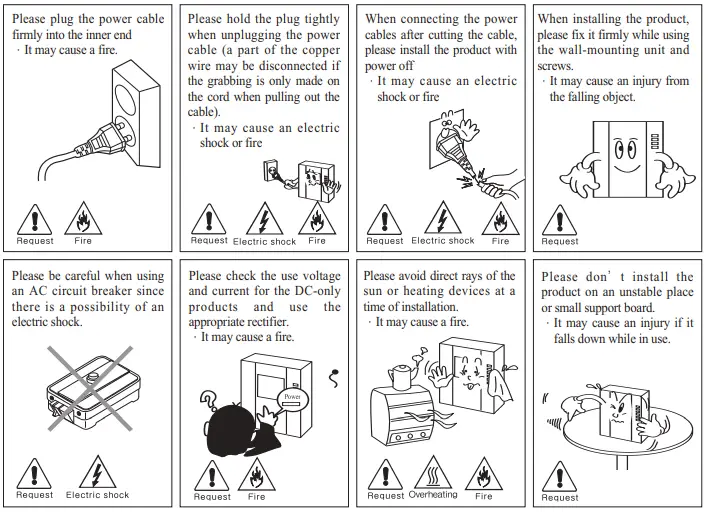 Please plug the power cable firmly into the inner end
· It may cause a fire.

Request Fire

Please hold the plug tightly when unplugging the power cable (a part of the copper wire may be disconnected if the grabbing is only made on the cord when pulling out the cable).
· It may cause an electric shock or fire

Request Electric shock Fire

When connecting the power cables after cutting the cable, please install the product with power off
· It may cause an electric shock or fire

Request Electric shock Fire

When installing the product, please fix it firmly while using the wall-mounting unit and screws.
· It may cause an injury from the falling object.

Request

Please be careful when using an AC circuit breaker since there is a possibility of an electric shock.

Request Electric shock

Please check the use voltage and current for the DC-only products and use the appropriate rectifier.
· It may cause a fire.

Power

Request Fire

Please avoid direct rays of the sun or heating devices at a time of installation.
· It may cause a fire.

Request Overheating Fire

Please don' t install the product on an unstable place or small support board.
· It may cause an injury if it falls down while in use.

Request