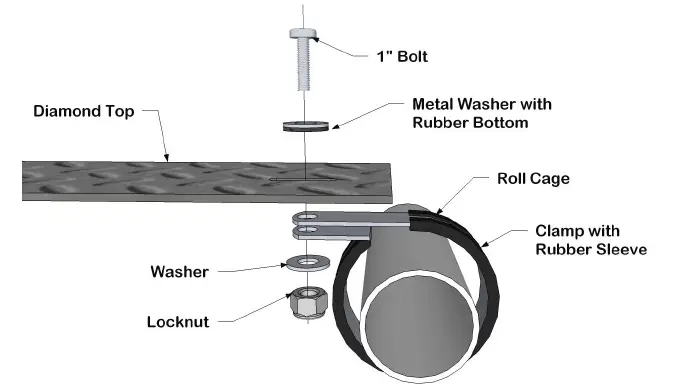 1" Bolt

Diamond Top

Metal Washer with Rubber Bottom

Roll Cage

Clamp with Rubber Sleeve

Washer

Locknut