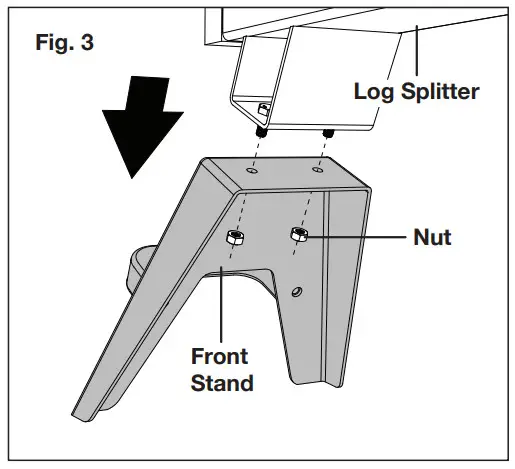 Fig. 3

Log Splitter

Nut

Front Stand