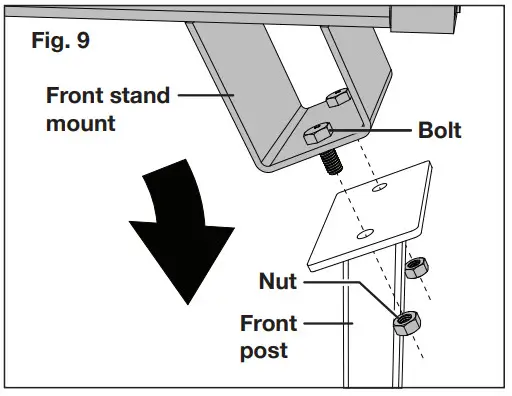 Fig. 9

Front stand mount

Bolt

Nut

Front post