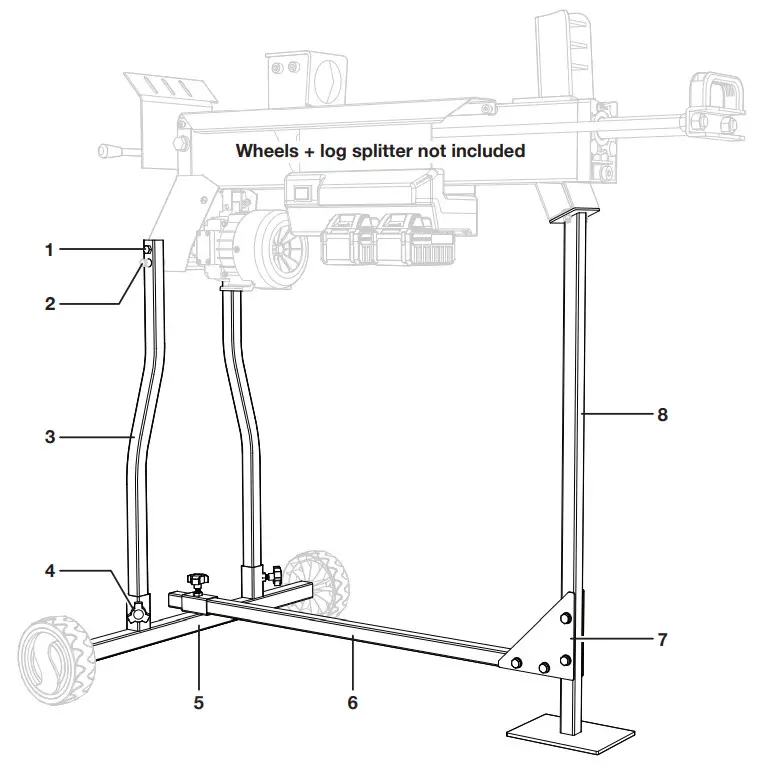 Wheels + log splitter not included

1
2
3
4
5
6
7
8