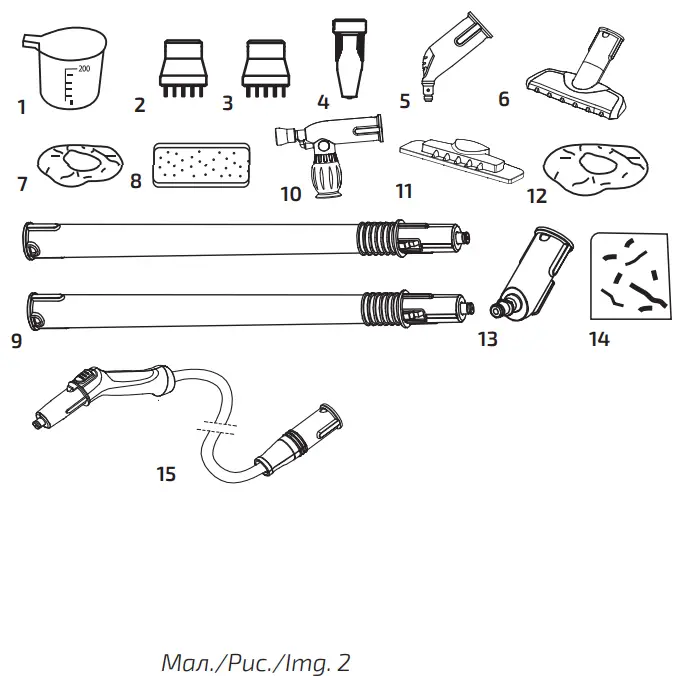 200

1 2 3 4 5 6

7 8 10 11 12

9 13 14

15

Мал./Рис./Img. 2