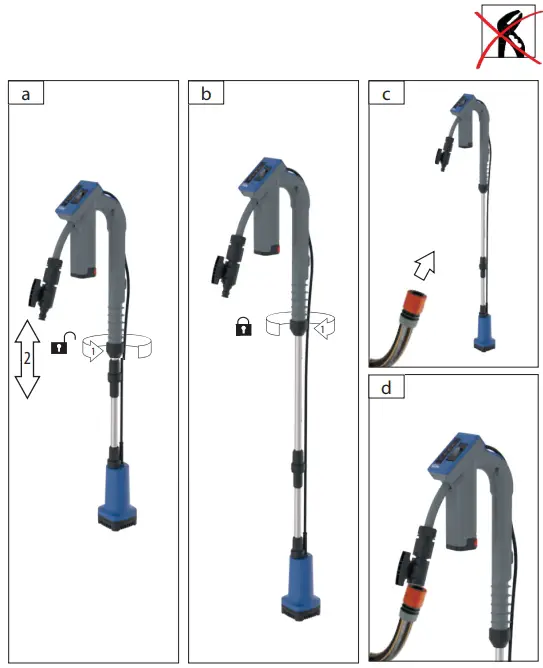 a

2

1

b

1

c

d