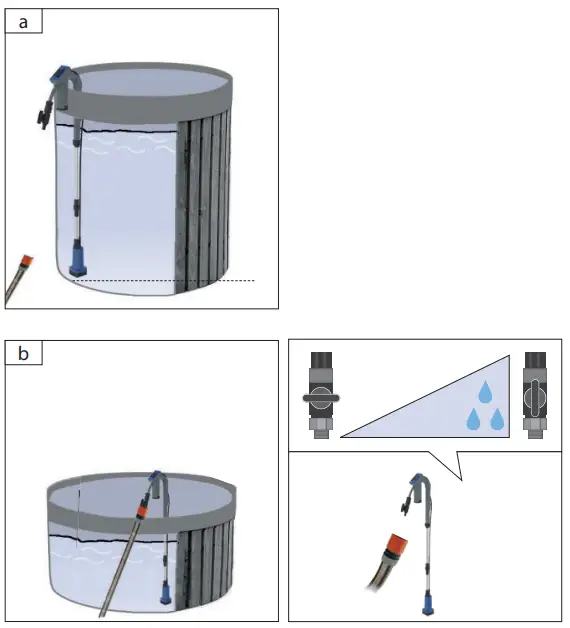 a

b