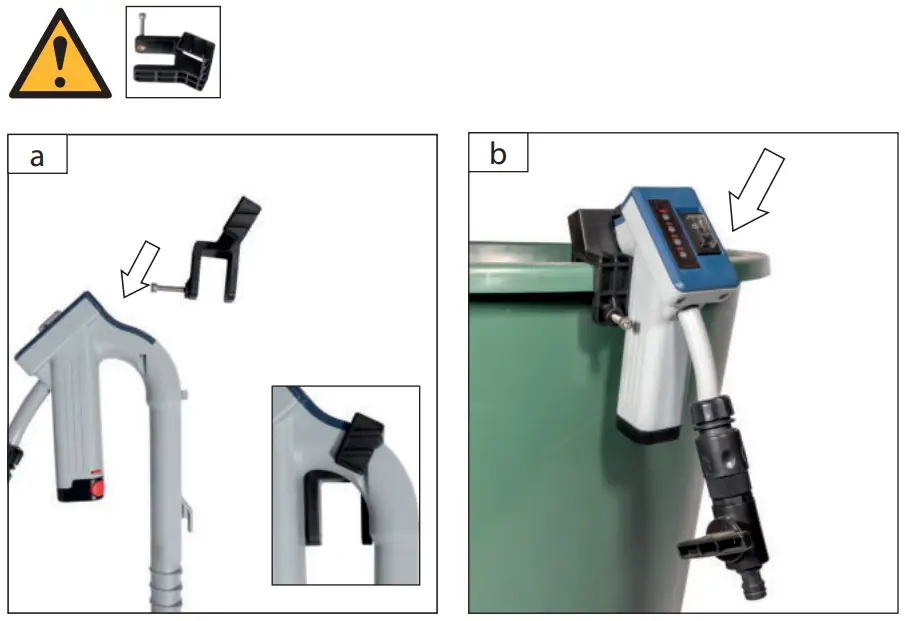 a

b