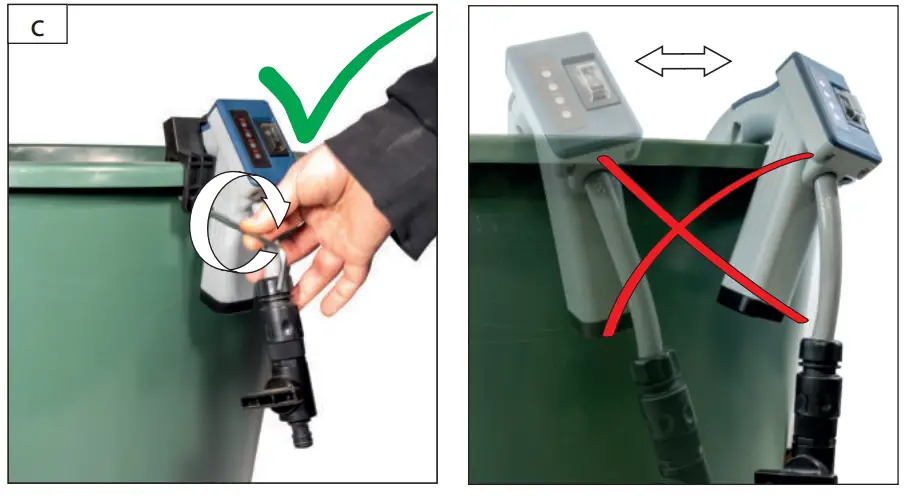 C