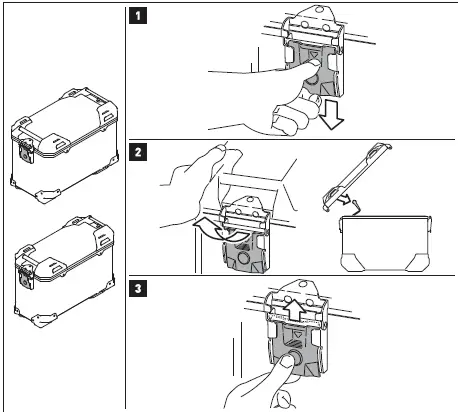 1

2

3