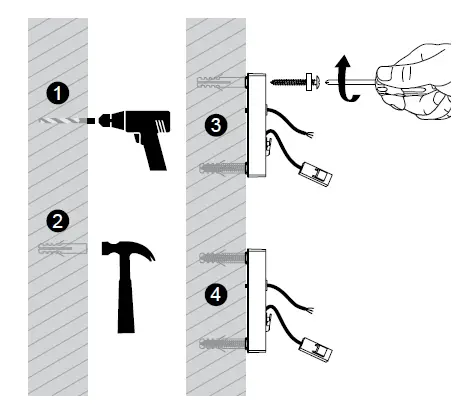 1
2
3
4