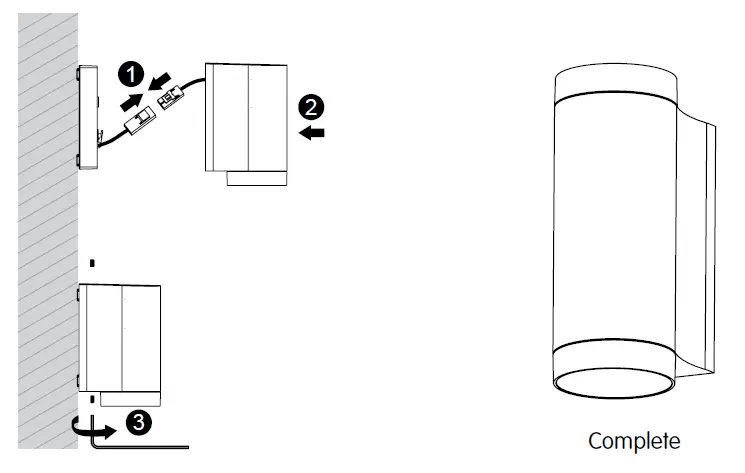 1
2
3
Complete