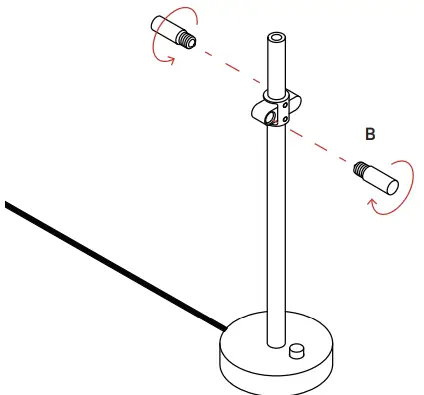 B