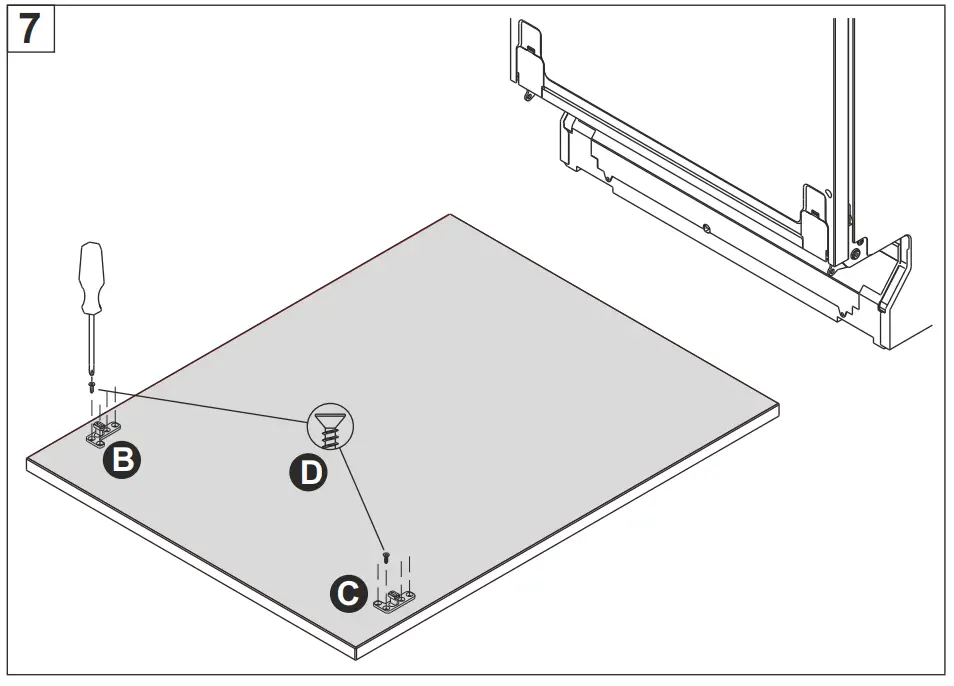 7

B

D

C