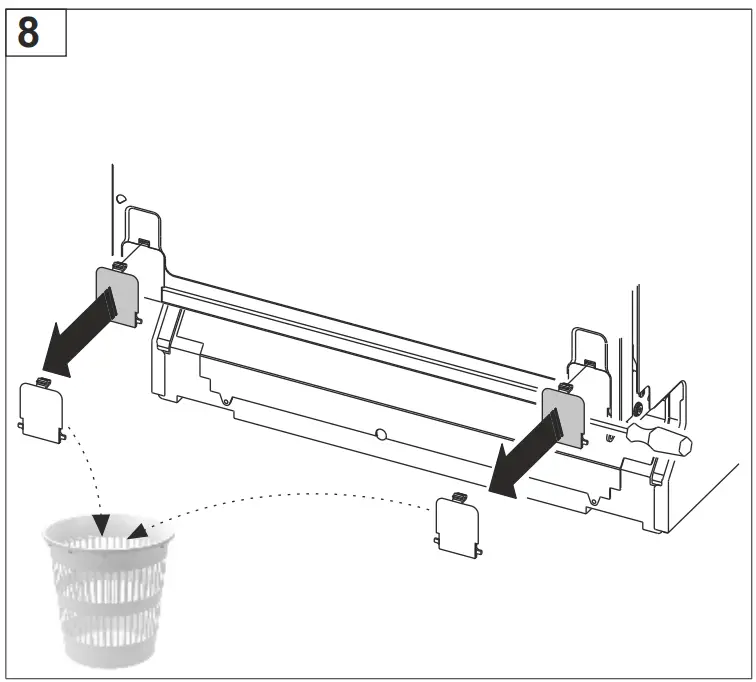 8