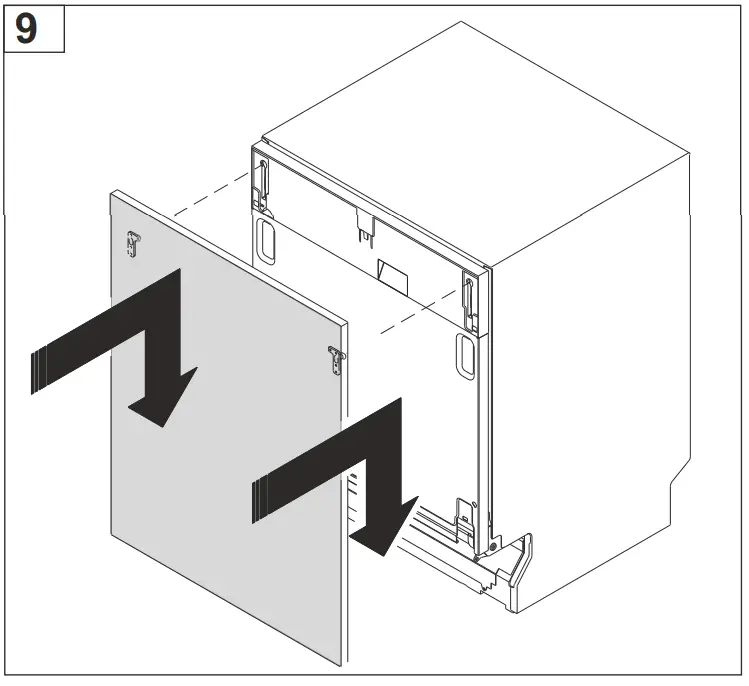 9