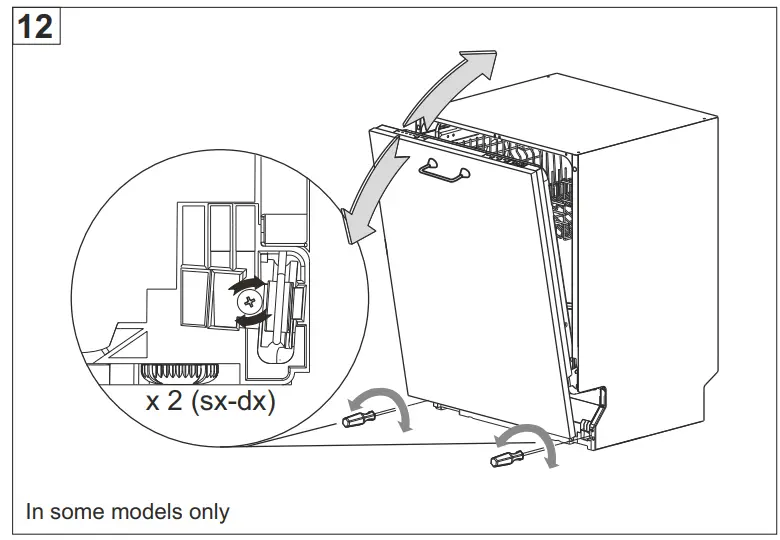 12

x 2 (sx-dx)

In some models only