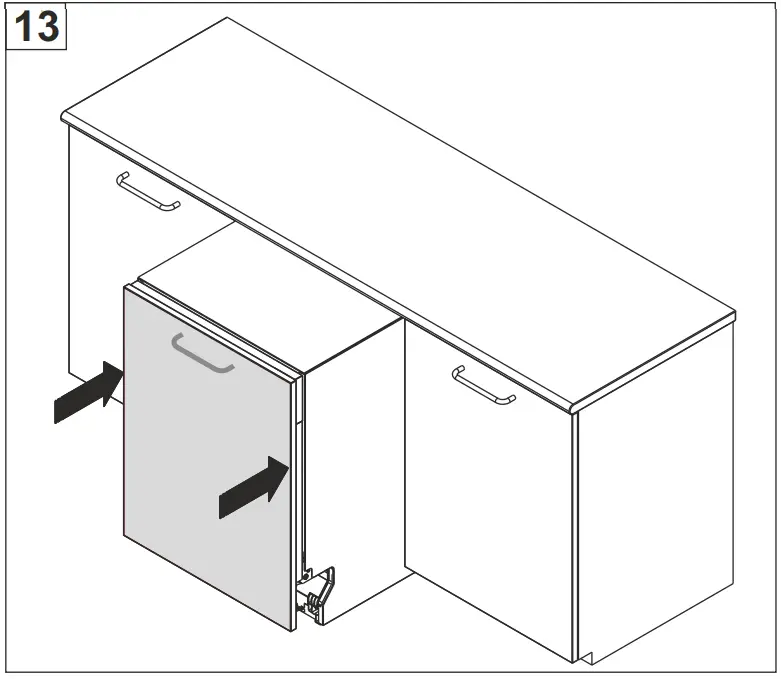 13