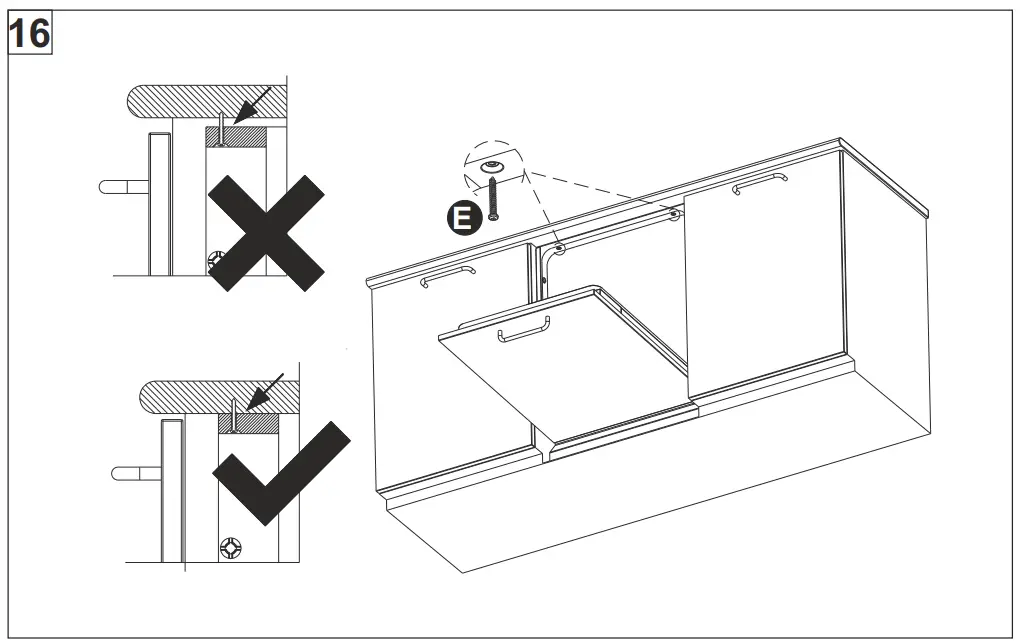 16

E