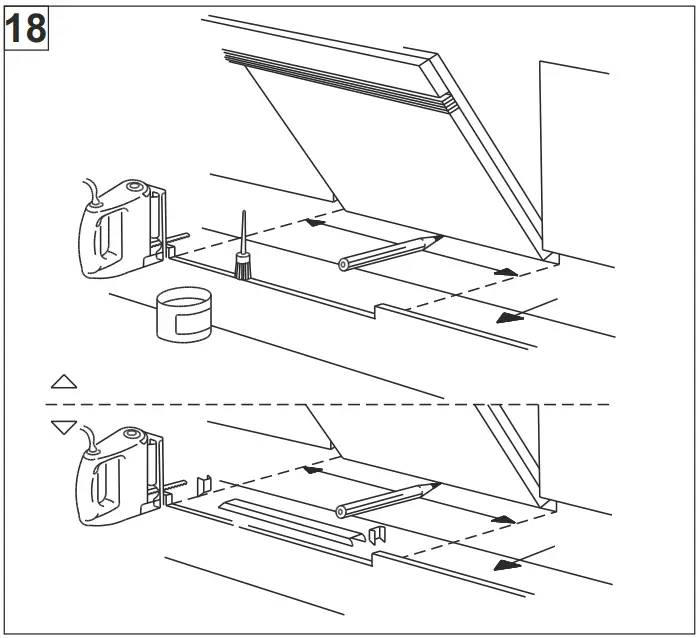 18