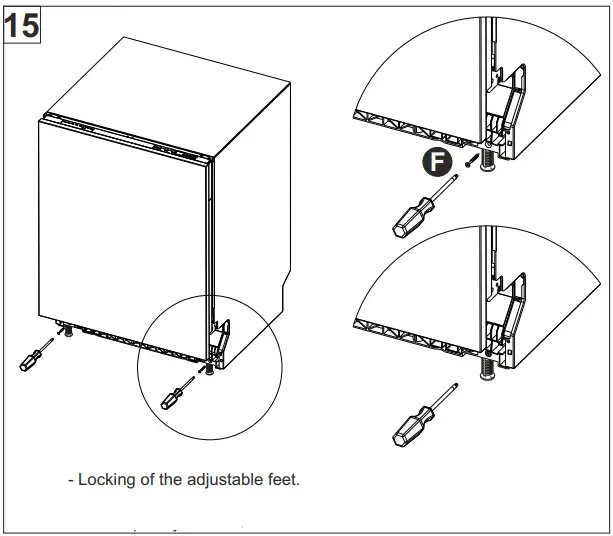 15

F

- Locking of the adjustable feet.