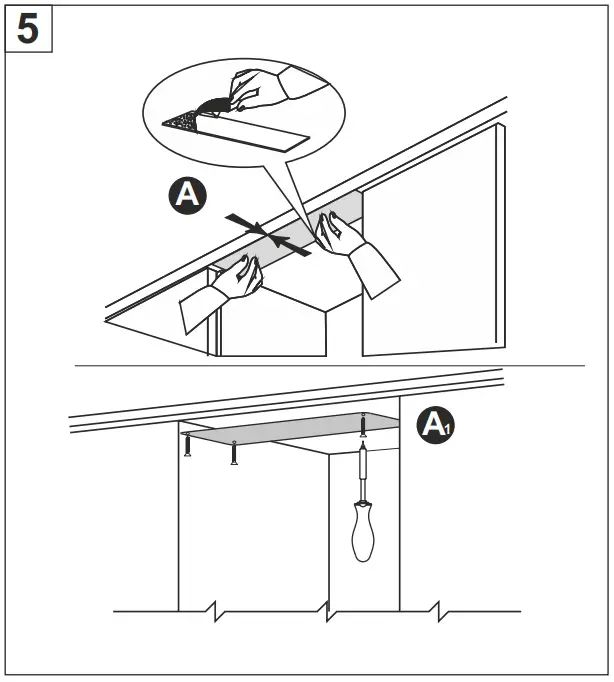 5

A

$A_1$