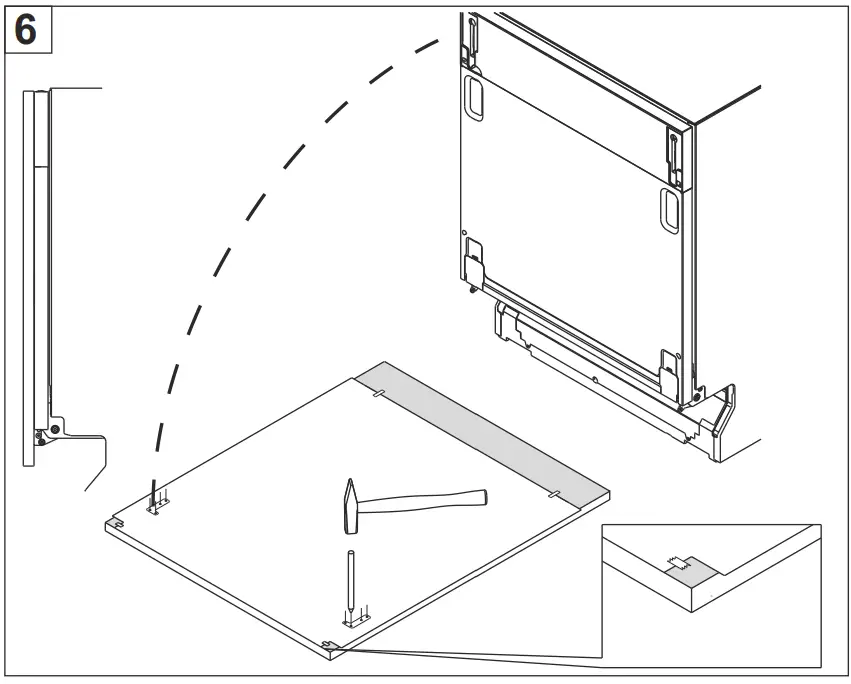 6