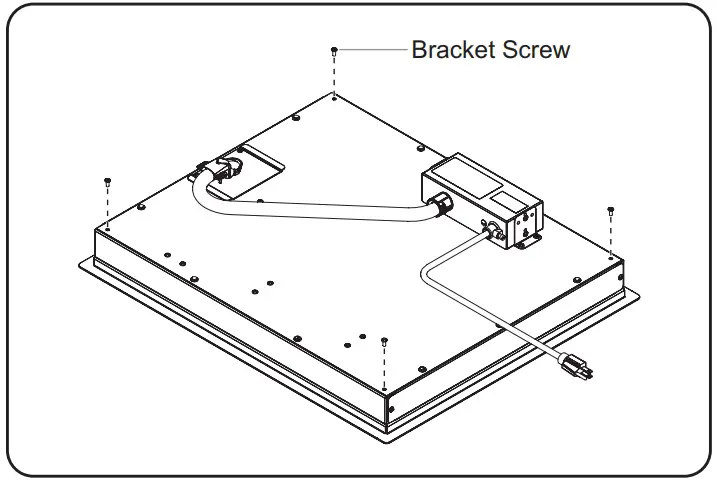 Bracket Screw