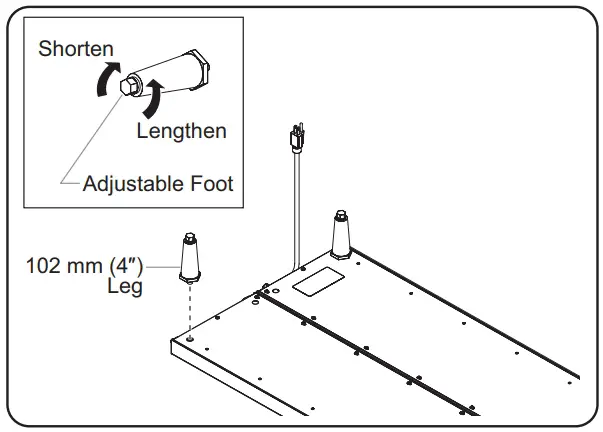 Shorten

Lengthen

Adjustable Foot

102 mm (4″) Leg