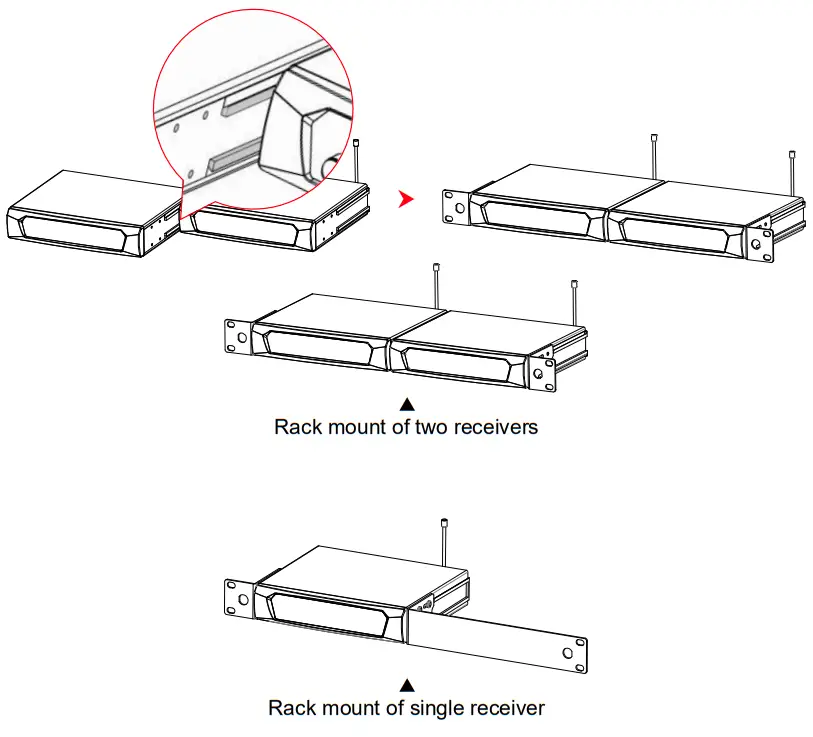 ▲
Rack mount of two receivers

▲
Rack mount of single receiver