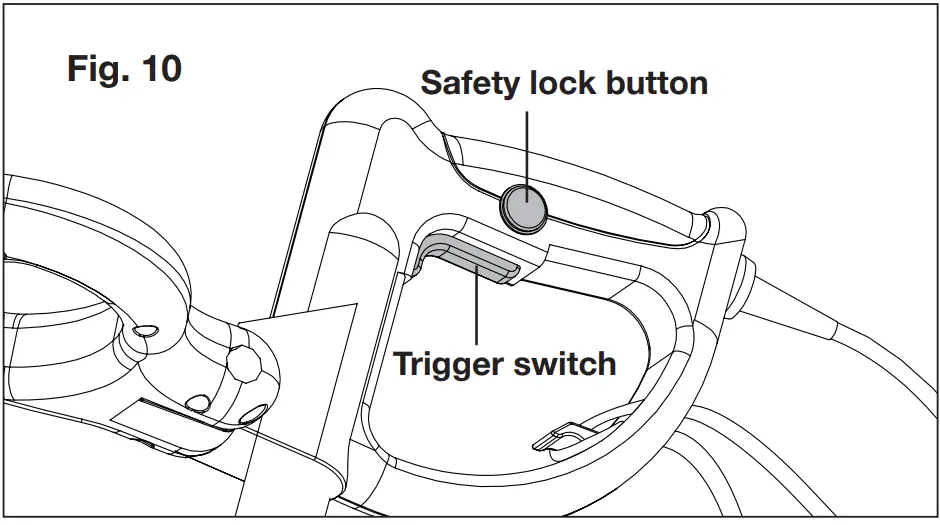 Fig. 10

Safety lock button

Trigger switch