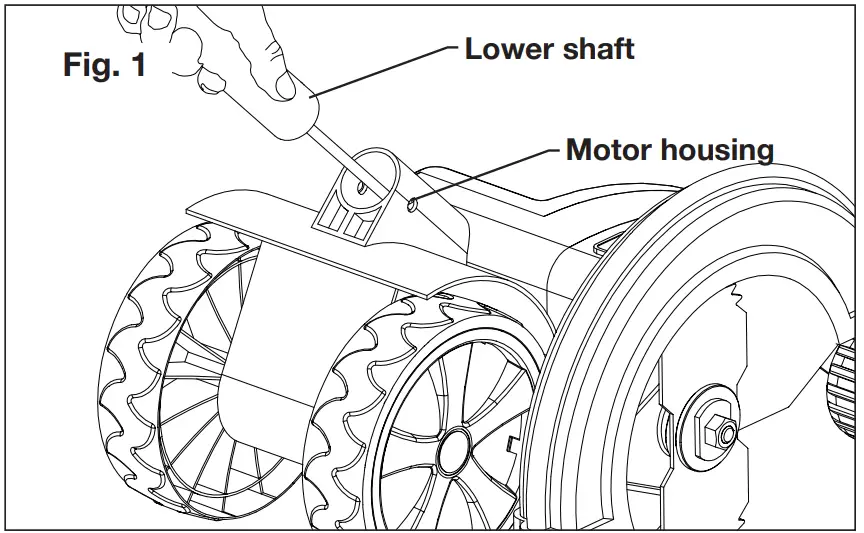 Fig. 1

Lower shaft

Motor housing