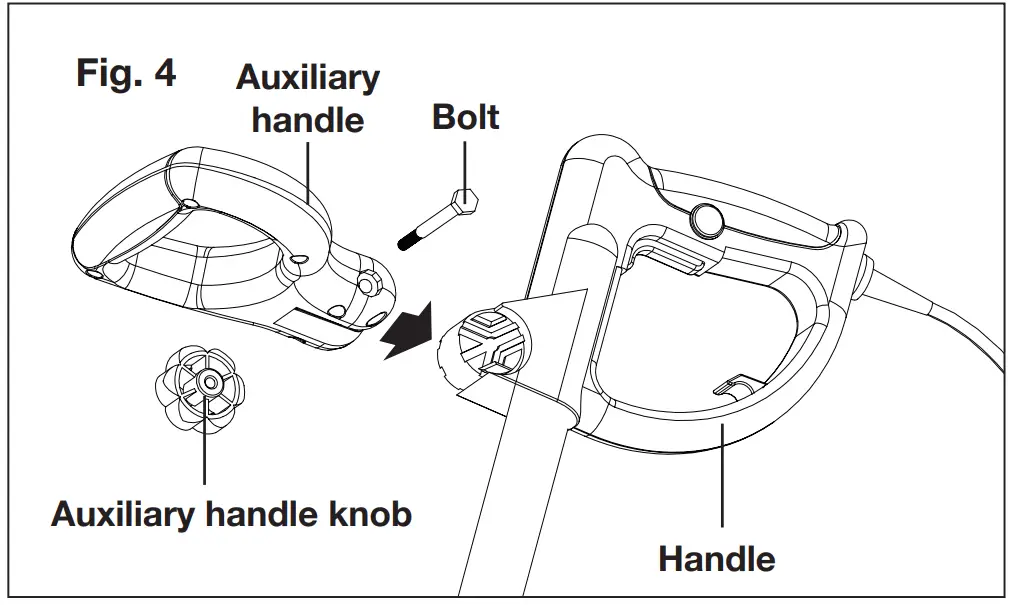 Fig. 4

Auxiliary handle

Bolt

Auxiliary handle knob

Handle