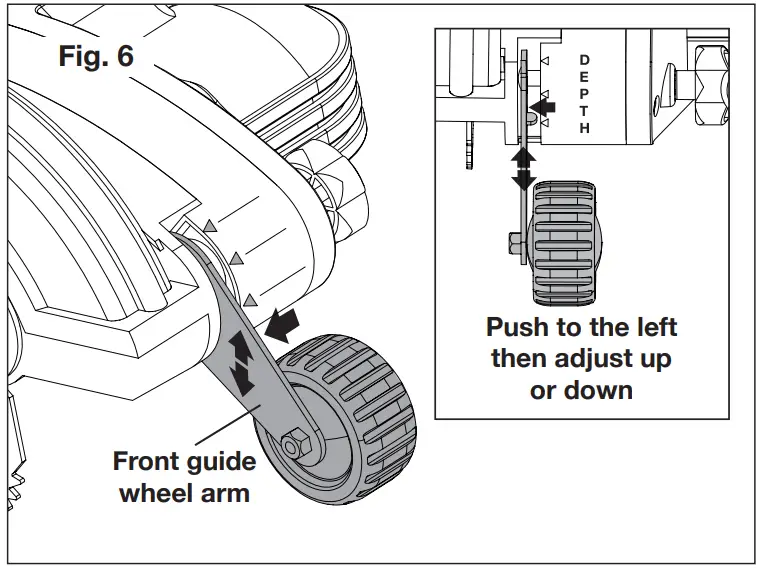 Fig. 6

DEPTH

Push to the left then adjust up or down

Front guide wheel arm